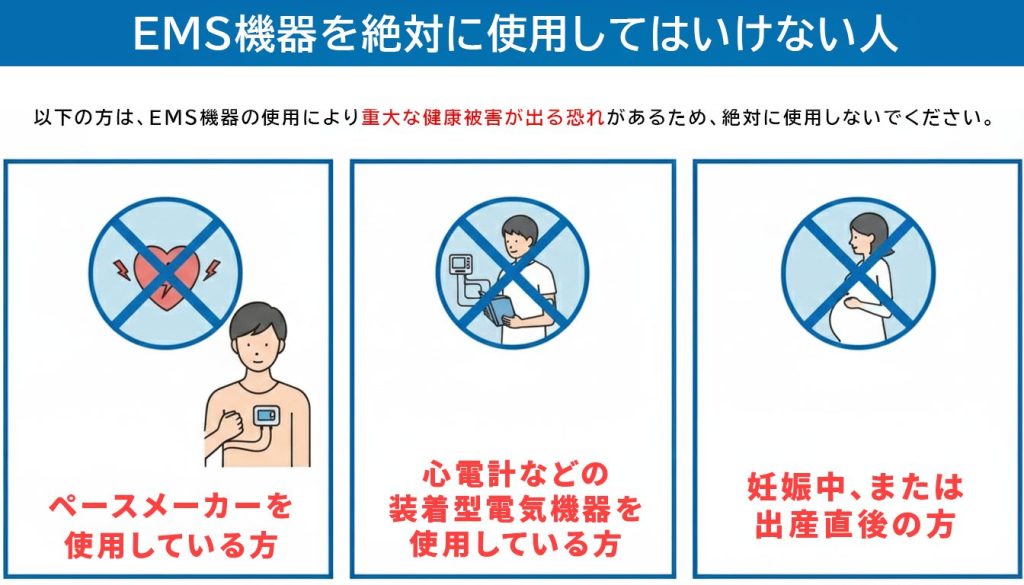 EMS機器を絶対に使用してはいけない人

以下の方は、EMS機器の使用により重大な健康被害が出る恐れがあるため、絶対に使用しないでください。

ペースメーカーを使用している方

心電計などの装着型電気機器を使用している方

妊娠中、または出産直後の方