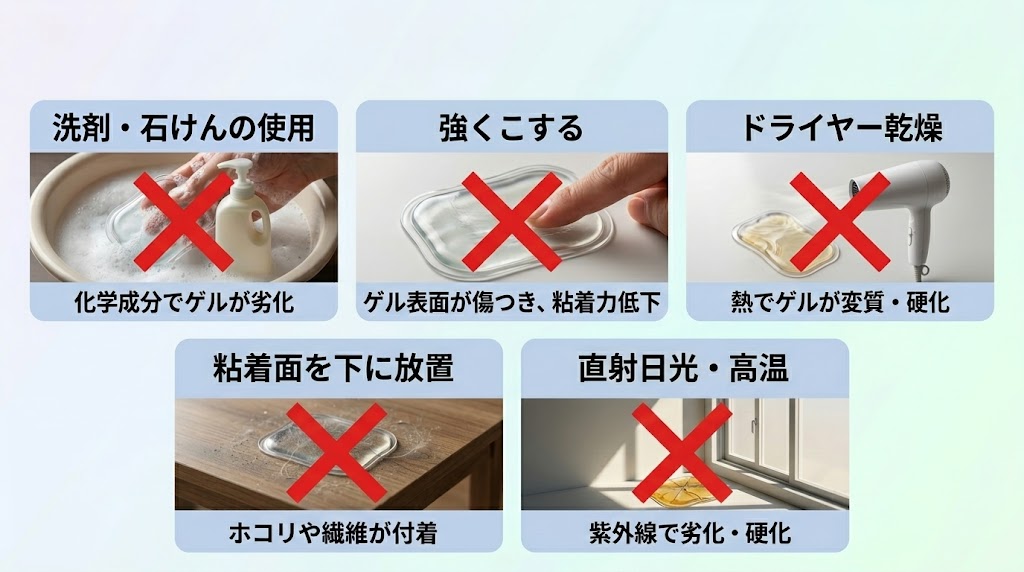 洗剤・石けんの使用

化学成分でゲルが劣化

強くこする

ゲル表面が傷つき、粘着力低下

ドライヤー乾燥

熱でゲルが変質・硬化

粘着面を下に放置

ホコリや繊維が付着

直射日光・高温

紫外線で劣化・硬化