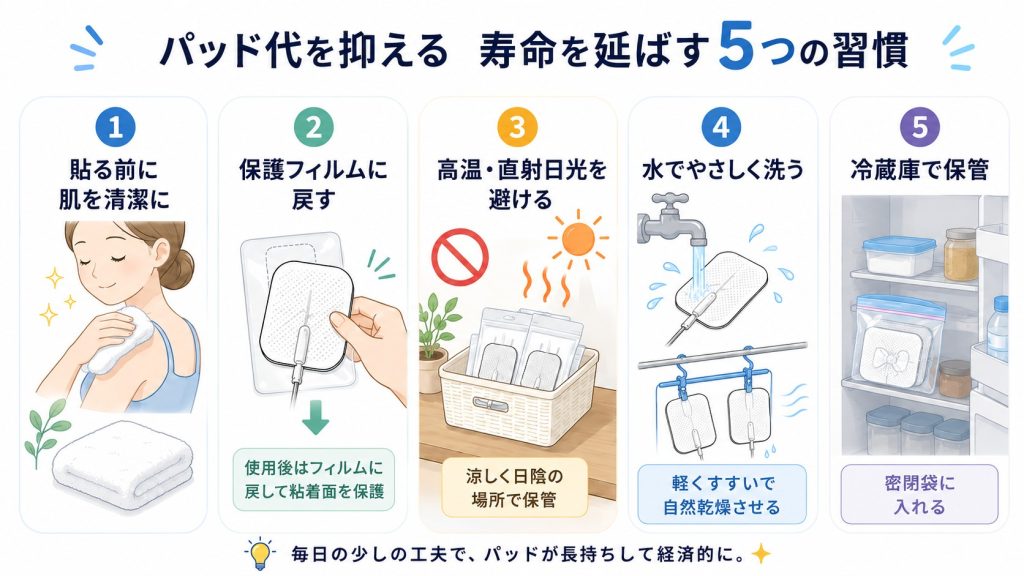 パッド代を抑える　寿命を延ばす5つの習慣

1
貼る前に肌を清潔に

2
保護フィルムに戻す

使用後はフィルムに戻して粘着面を保護

3
高温・直射日光を避ける

涼しく日陰の場所で保管

4
水でやさしく洗う

軽くすすいで自然乾燥させる

5
冷蔵庫で保管

密閉袋に入れる

毎日の少しの工夫で、パッドが長持ちして経済的に。