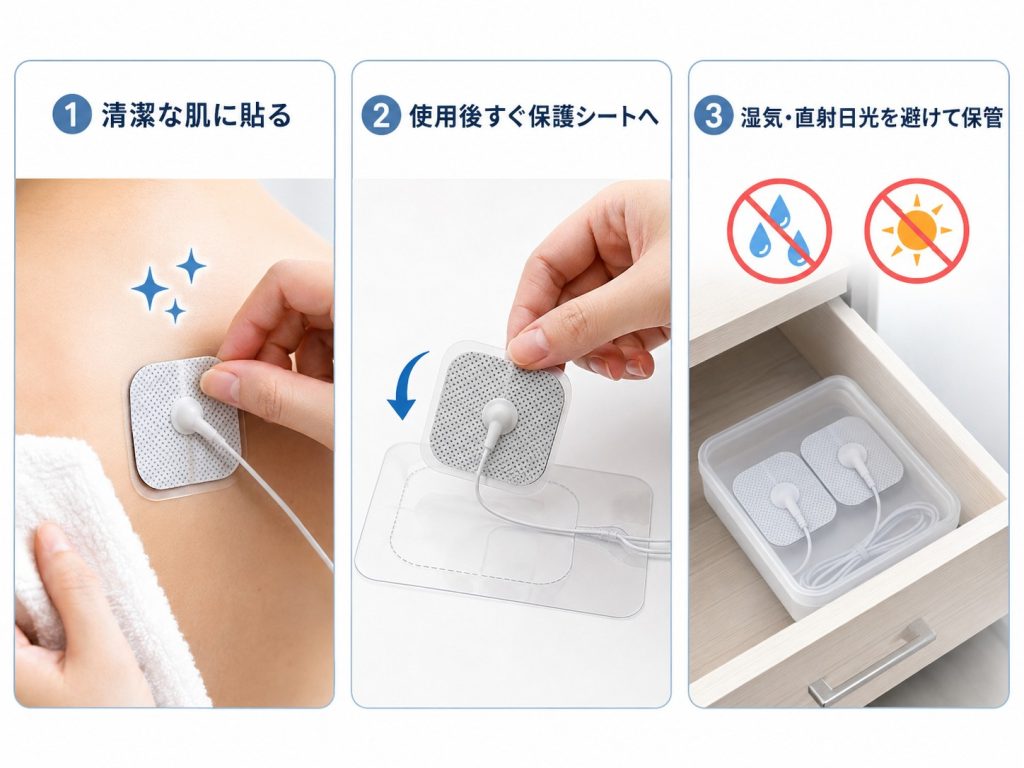 1 清潔な肌に貼る

2 使用後すぐ保護シートへ

3 湿気・直射日光を避けて保管